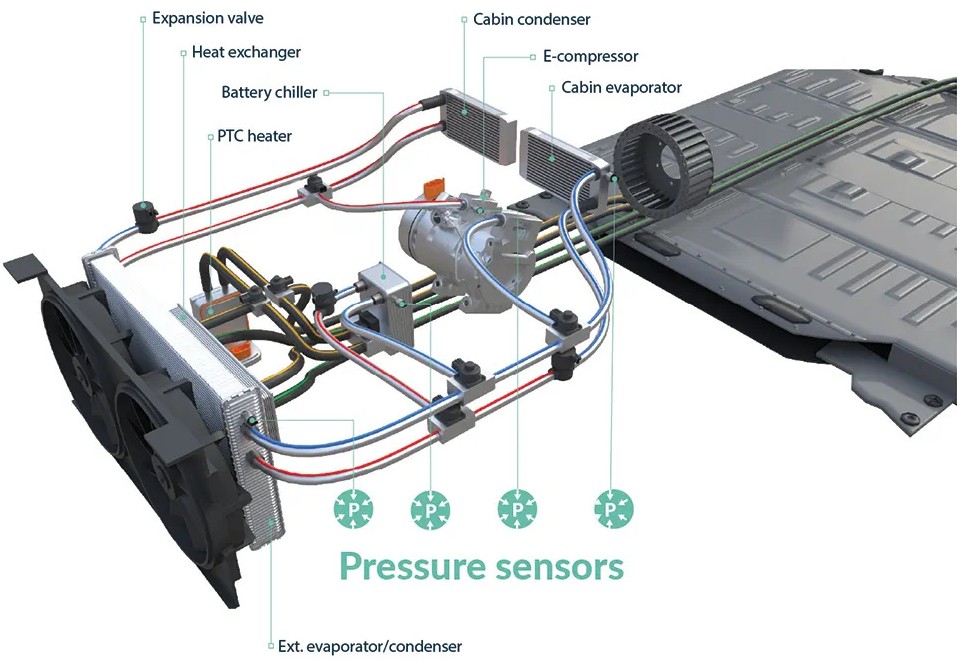 Expansion valve
Heat exchanger
Battery chiller
PTC heater
Cabin condenser
E-compressor
Cabin evaporator

P
P
P
P

Pressure sensors

Ext. evaporator/condenser