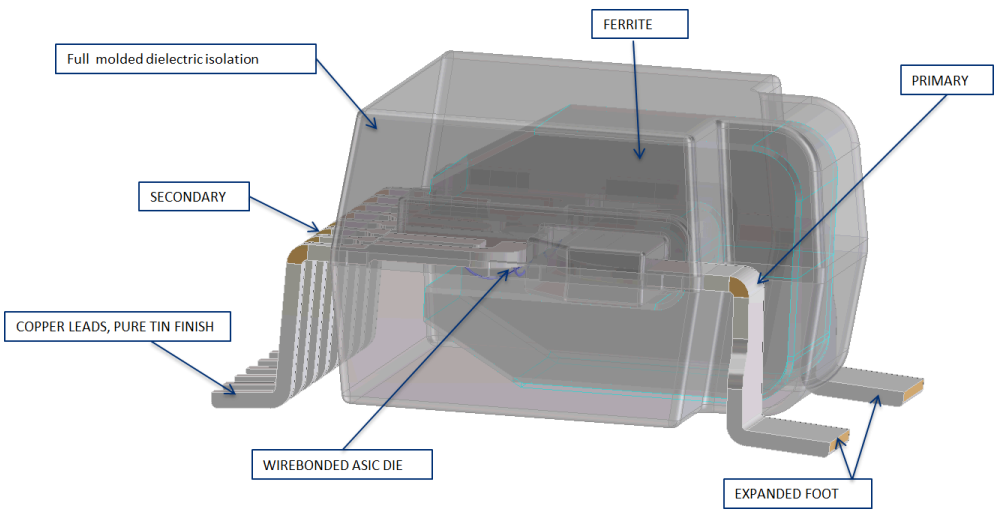 Full molded dielectric isolation

FERRITE

PRIMARY

SECONDARY

COPPER LEADS, PURE TIN FINISH

WIREBONDED ASIC DIE

EXPANDED FOOT