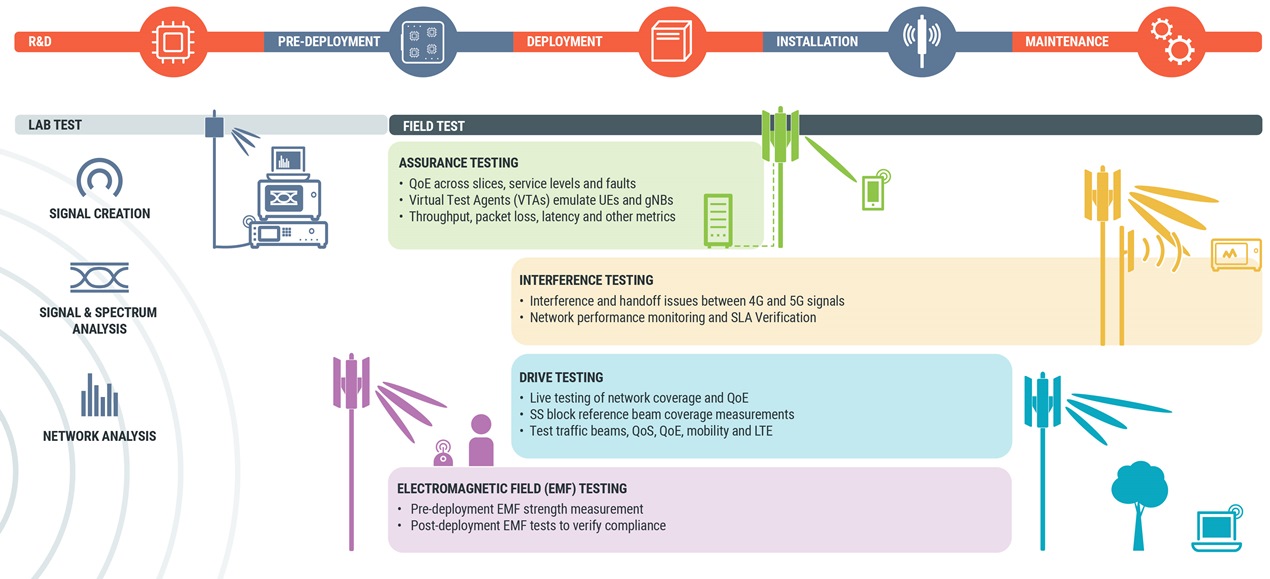 R&D

PRE-DEPLOYMENT

DEPLOYMENT

INSTALLATION

MAINTENANCE

LAB TEST

SIGNAL CREATION

SIGNAL & SPECTRUM ANALYSIS

NETWORK ANALYSIS

FIELD TEST

ASSURANCE TESTING
• QoE across slices, service levels and faults
• Virtual Test Agents (VTAs) emulate UEs and gNBs
• Throughput, packet loss, latency and other metrics

INTERFERENCE TESTING
• Interference and handoff issues between 4G and 5G signals
• Network performance monitoring and SLA Verification

DRIVE TESTING
• Live testing of network coverage and QoE
• SS block reference beam coverage measurements
• Test traffic beams, QoS, QoE, mobility and LTE

ELECTROMAGNETIC FIELD (EMF) TESTING
• Pre-deployment EMF strength measurement
• Post-deployment EMF tests to verify compliance